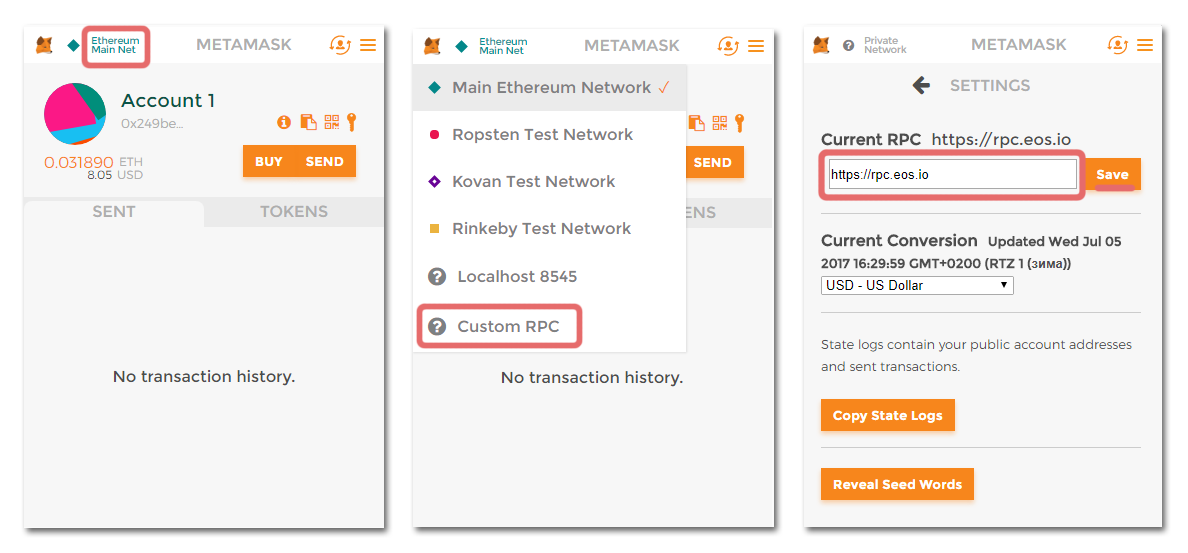 Ethereum Main Net
METAMASK

Account 1
0x249be...

0.031890 ETH
8.05 USD

BUY
SEND

SENT
TOKENS

No transaction history.

Ethereum Main Net
METAMASK

Main Ethereum Network ✓
Ropsten Test Network
Kovan Test Network
Rinkeby Test Network
Localhost 8545
Custom RPC

SEND
ENS

No transaction history.

Private Network
METAMASK

SETTINGS

Current RPC https://rpc.eos.io

https://rpc.eos.io
Save

Current Conversion Updated Wed Jul 05 2017 16:29:59 GMT+0200 (RTZ 1 (зима))

USD - US Dollar

State logs contain your public account addresses and sent transactions.

Copy State Logs

Reveal Seed Words